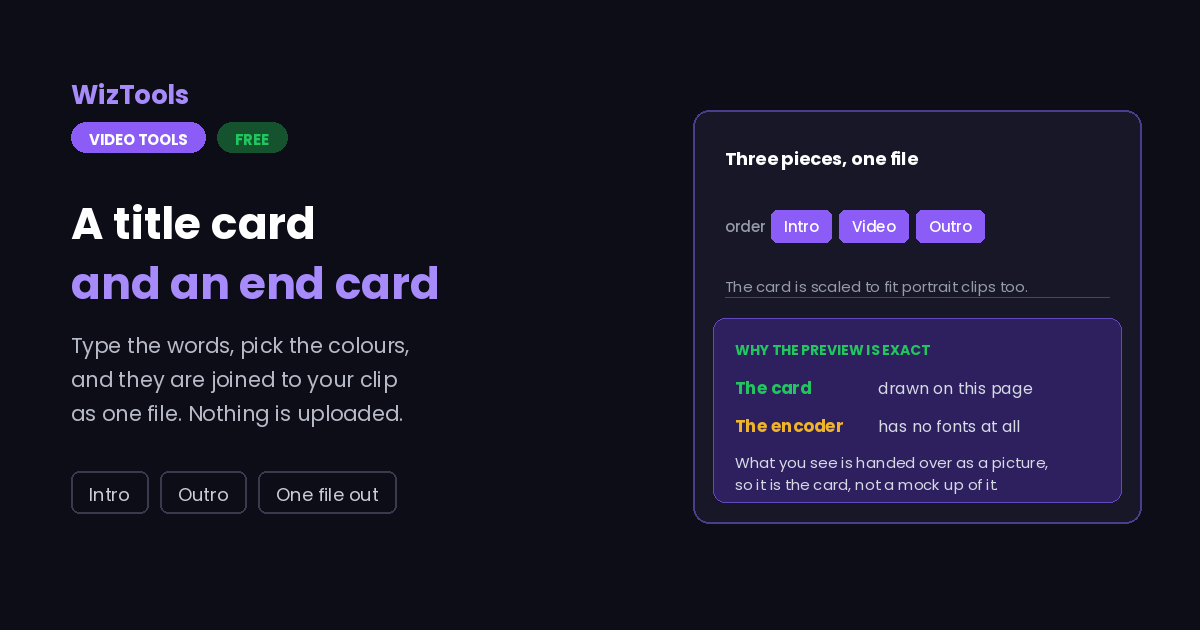 WizTools

VIDEO TOOLS FREE

A title card
and an end card

Type the words, pick the colours, and they are joined to your clip as one file. Nothing is uploaded.

Intro Outro One file out

Three pieces, one file

order Intro Video Outro

The card is scaled to fit portrait clips too.

WHY THE PREVIEW IS EXACT

The card drawn on this page

The encoder has no fonts at all

What you see is handed over as a picture, so it is the card, not a mock up of it.